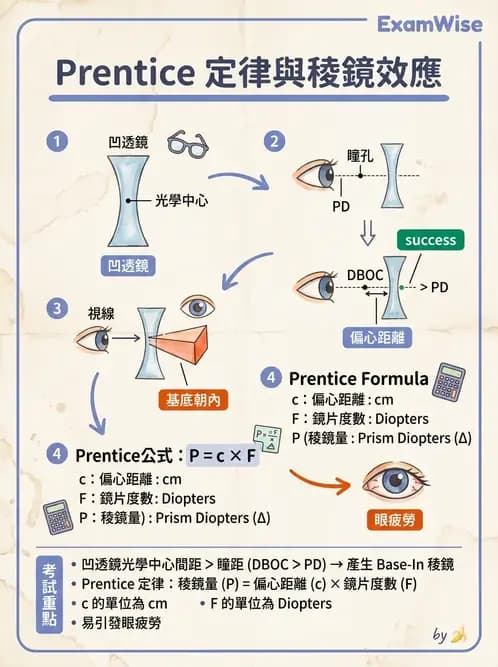 ExamWise

Prentice 定律與稜鏡效應

1
凹透鏡
光學中心
凹透鏡

2
瞳孔
PD
success
DBOC
> PD
偏心距離

3
視線
基底朝內

4
Prentice Formula
c：偏心距離 : cm
F：鏡片度數 : Diopters
P (稜鏡量 : Prism Diopters (Δ)

4
Prentice公式：$P = c \times F$
c：偏心距離 : cm
F：鏡片度數 : Diopters
P：稜鏡量) : Prism Diopters (Δ)

眼疲勞

考試重點
• 凹透鏡光學中心間距 > 瞳距 (DBOC > PD) → 產生 Base-In 稜鏡
• Prentice 定律：稜鏡量 (P) = 偏心距離 (c) × 鏡片度數 (F)
• c 的單位為 cm • F 的單位為 Diopters
• 易引發眼疲勞

by