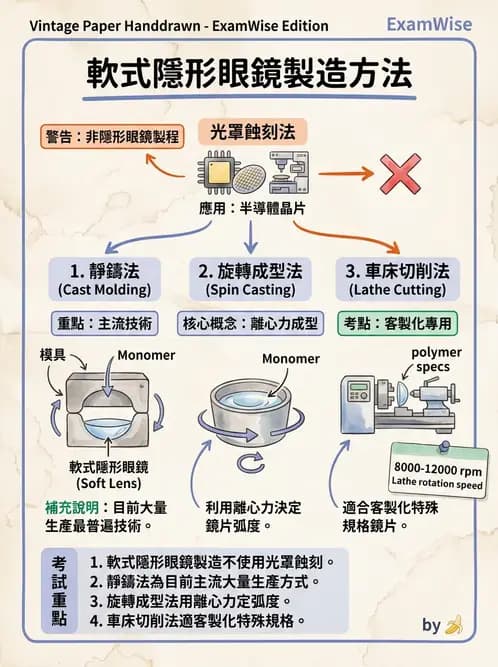 Vintage Paper Handdrawn - ExamWise Edition

ExamWise

軟式隱形眼鏡製造方法

警告：非隱形眼鏡製程

光罩蝕刻法

應用：半導體晶片

1. 靜鑄法
(Cast Molding)

重點：主流技術

模具

Monomer

軟式隱形眼鏡
(Soft Lens)

補充說明：目前大量生產最普遍技術。

2. 旋轉成型法
(Spin Casting)

核心概念：離心力成型

Monomer

利用離心力決定鏡片弧度。

3. 車床切削法
(Lathe Cutting)

考點：客製化專用

polymer specs

8000-12000 rpm
Lathe rotation speed

適合客製化特殊規格鏡片。

考試重點

1. 軟式隱形眼鏡製造不使用光罩蝕刻。
2. 靜鑄法為目前主流大量生產方式。
3. 旋轉成型法用離心力定弧度。
4. 車床切削法適客製化特殊規格。

by