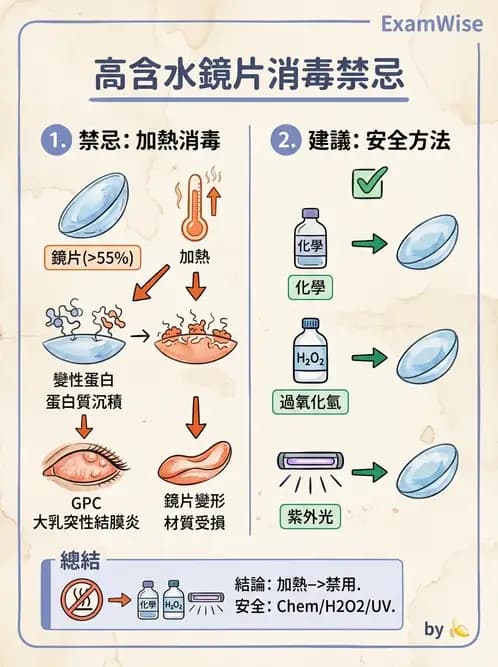 ExamWise

高含水鏡片消毒禁忌

1. 禁忌: 加熱消毒

鏡片(>55%)

加熱

變性蛋白
蛋白質沉積

GPC
大乳突性結膜炎

鏡片變形
材質受損

2. 建議: 安全方法

化學

化學

$H_2O_2$

過氧化氫

紫外光

總結

化學

$H_2O_2$

結論: 加熱–>禁用.
安全: Chem/H2O2/UV.

by