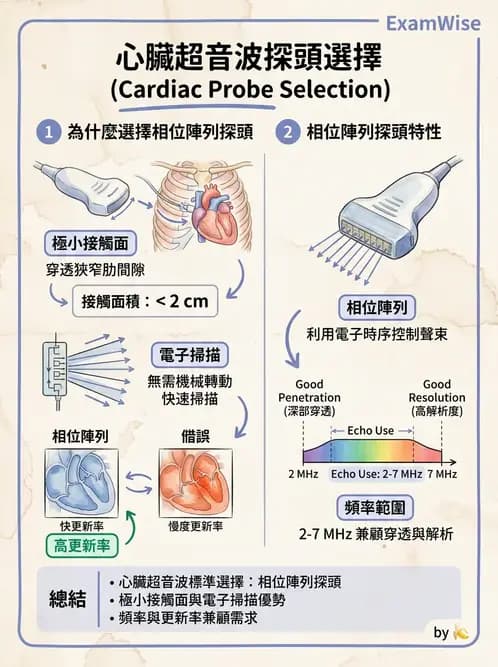 ExamWise

心臟超音波探頭選擇
(Cardiac Probe Selection)

1 為什麼選擇相位陣列探頭

極小接觸面
穿透狹窄肋間隙

接觸面積：< 2 cm

電子掃描
無需機械轉動
快速掃描

相位陣列

借誤

快更新率

慢度更新率

高更新率

2 相位陣列探頭特性

相位陣列
利用電子時序控制聲束

Good Penetration (深部穿透)

Good Resolution (高解析度)

Echo Use

2 MHz

Echo Use: 2-7 MHz

7 MHz

頻率範圍
2-7 MHz 兼顧穿透與解析

總結
• 心臟超音波標準選擇：相位陣列探頭
• 極小接觸面與電子掃描優勢
• 頻率與更新率兼顧需求

by