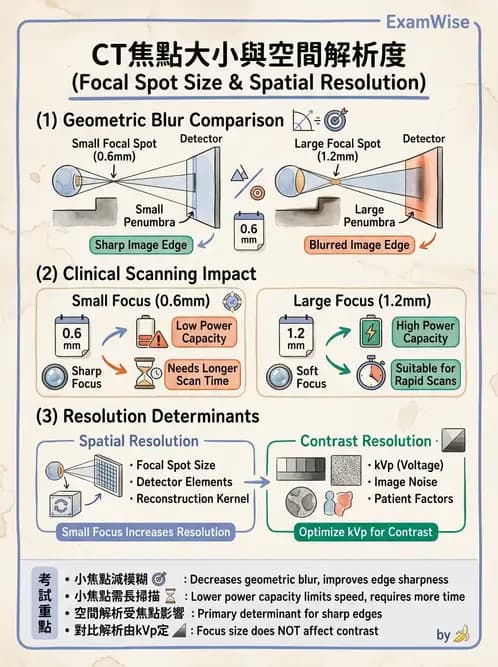 ExamWise

CT焦點大小與空間解析度
(Focal Spot Size & Spatial Resolution)

(1) Geometric Blur Comparison

Small Focal Spot (0.6mm)
Detector
Small Penumbra
Sharp Image Edge

0.6 mm

Large Focal Spot (1.2mm)
Detector
Large Penumbra
Blurred Image Edge

(2) Clinical Scanning Impact

Small Focus (0.6mm)
0.6 mm
Sharp Focus
Low Power Capacity
Needs Longer Scan Time

Large Focus (1.2mm)
1.2 mm
Soft Focus
High Power Capacity
Suitable for Rapid Scans

(3) Resolution Determinants

Spatial Resolution
· Focal Spot Size
· Detector Elements
· Reconstruction Kernel
Small Focus Increases Resolution

Contrast Resolution
· kVp (Voltage)
· Image Noise
· Patient Factors
Optimize kVp for Contrast

考試重點
• 小焦點減模糊 : Decreases geometric blur, improves edge sharpness
• 小焦點需長掃描 : Lower power capacity limits speed, requires more time
• 空間解析受焦點影響 : Primary determinant for sharp edges
• 對比解析由kVp定 : Focus size does NOT affect contrast

by