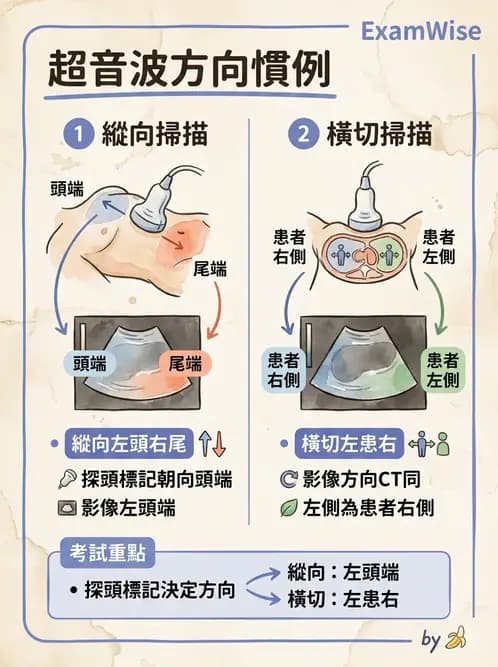 ExamWise

超音波方向慣例

1 縱向掃描

頭端

尾端

頭端 尾端

• 縱向左頭右尾

探頭標記朝向頭端

影像左頭端

2 橫切掃描

患者右側

患者左側

患者右側

患者左側

• 橫切左患右

影像方向CT同

左側為患者右側

考試重點

• 探頭標記決定方向

縱向：左頭端

橫切：左患右

by