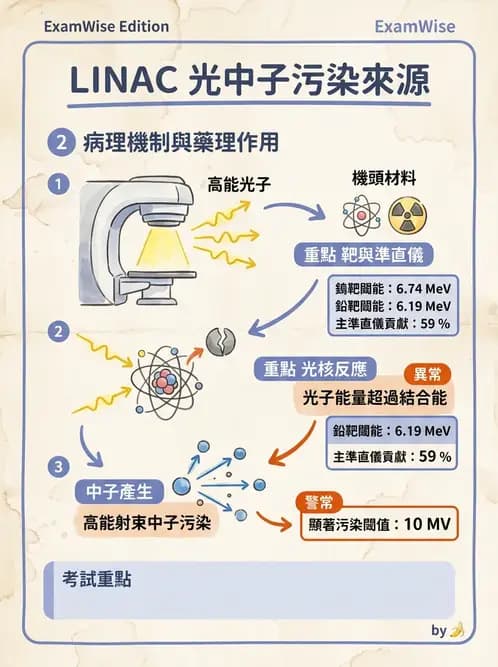 ExamWise Edition

ExamWise

LINAC 光中子污染來源

2 病理機制與藥理作用

1

高能光子

機頭材料

重點 靶與準直儀

鎢靶閾能：6.74 MeV
鉛靶閾能：6.19 MeV
主準直儀貢獻：59 %

2

重點 光核反應

異常

光子能量超過結合能

鉛靶閾能：6.19 MeV
主準直儀貢獻：59 %

3

中子產生

高能射束中子污染

警常

顯著污染閾值：10 MV

考試重點

by