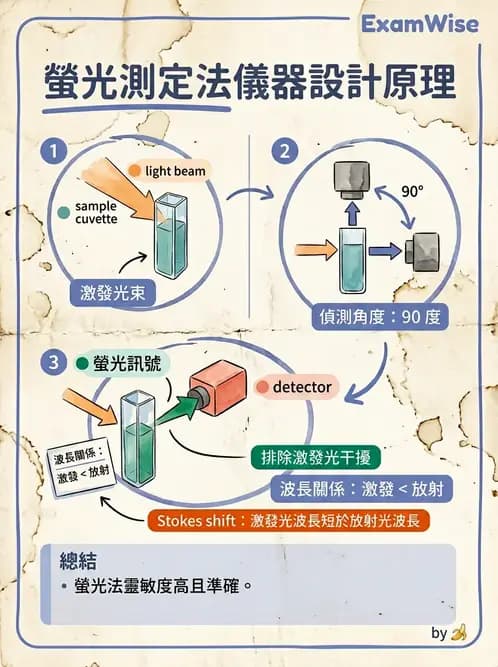 ExamWise

螢光測定法儀器設計原理

1

light beam

sample cuvette

激發光束

2

90°

偵測角度：90 度

3

螢光訊號

detector

波長關係：
激發 < 放射

排除激發光干擾

波長關係：激發 < 放射

Stokes shift：激發光波長短於放射光波長

總結

• 螢光法靈敏度高且準確。

by