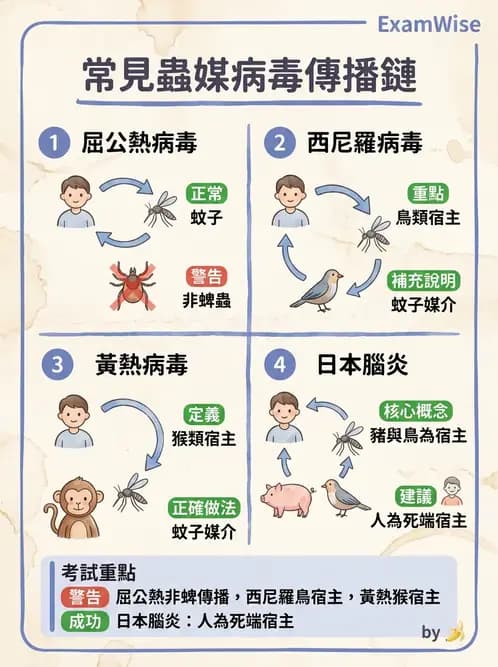 ExamWise

常見蟲媒病毒傳播鏈

1 屈公熱病毒

正常
蚊子

警告
非蜱蟲

2 西尼羅病毒

重點
鳥類宿主

補充說明
蚊子媒介

3 黃熱病毒

定義
猴類宿主

正確做法
蚊子媒介

4 日本腦炎

核心概念
豬與鳥為宿主

建議
人為死端宿主

考試重點
警告 屈公熱非蜱傳播，西尼羅鳥宿主，黃熱猴宿主
成功 日本腦炎：人為死端宿主

by