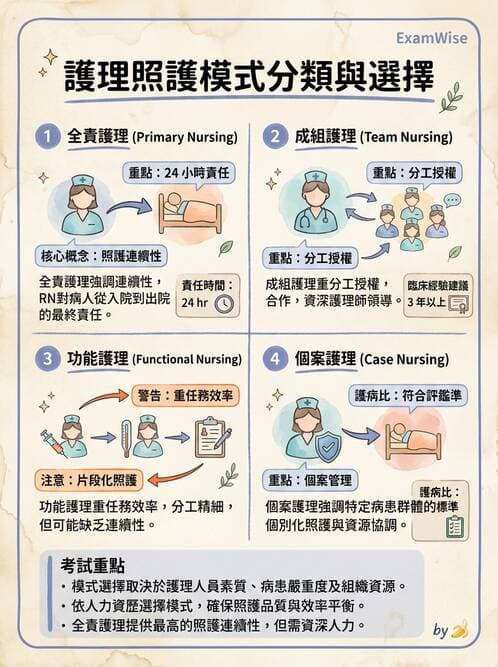 ExamWise

護理照護模式分類與選擇

1 全責護理 (Primary Nursing)

重點：24 小時責任

核心概念：照護連續性

全責護理強調連續性，RN對病人從入院到出院的最終責任。

責任時間：24 hr

2 成組護理 (Team Nursing)

重點：分工授權

重點：分工授權

成組護理重分工授權，合作，資深護理師領導。

臨床經驗建議 3 年以上

3 功能護理 (Functional Nursing)

警告：重任務效率

注意：片段化照護

功能護理重任務效率，分工精細，但可能缺乏連續性。

4 個案護理 (Case Nursing)

護病比：符合評鑑準

重點：個案管理

個案護理強調特定病患群體的標準個別化照護與資源協調。

護病比：

考試重點
• 模式選擇取決於護理人員素質、病患嚴重度及組織資源。
• 依人力資歷選擇模式，確保照護品質與效率平衡。
• 全責護理提供最高的照護連續性，但需資深人力。

by