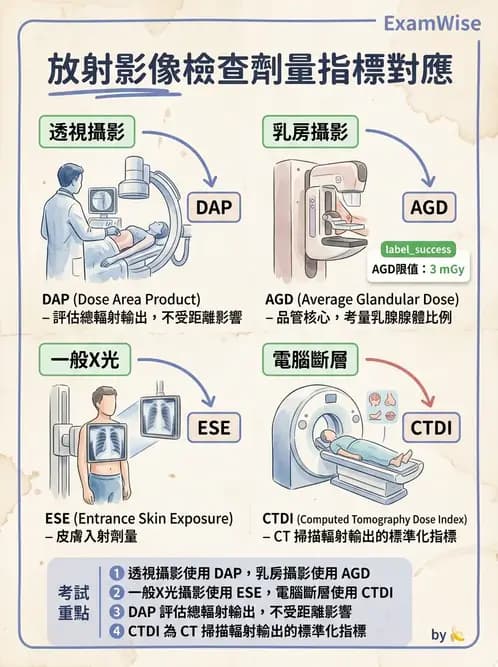 ExamWise

放射影像檢查劑量指標對應

透視攝影

DAP

DAP (Dose Area Product)
– 評估總輻射輸出，不受距離影響

乳房攝影

AGD

label_success
AGD限值：3 mGy

AGD (Average Glandular Dose)
– 品管核心，考量乳腺腺體比例

一般X光

ESE

ESE (Entrance Skin Exposure)
– 皮膚入射劑量

電腦斷層

CTDI

CTDI (Computed Tomography Dose Index)
– CT 掃描輻射輸出的標準化指標

考試重點

1 透視攝影使用 DAP，乳房攝影使用 AGD
2 一般X光攝影使用 ESE，電腦斷層使用 CTDI
3 DAP 評估總輻射輸出，不受距離影響
4 CTDI 為 CT 掃描輻射輸出的標準化指標

by