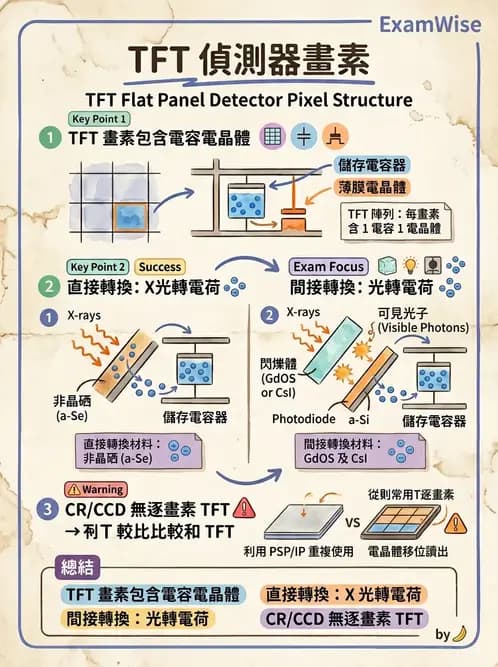 ExamWise

TFT 偵測器畫素

TFT Flat Panel Detector Pixel Structure

Key Point 1

1 TFT 畫素包含電容電晶體

儲存電容器

薄膜電晶體

TFT 陣列：每畫素含 1 電容 1 電晶體

Key Point 2 Success

2 直接轉換：X光轉電荷

Exam Focus

間接轉換：光轉電荷

1 X-rays

非晶硒 (a-Se)

儲存電容器

直接轉換材料：非晶硒 (a-Se)

2 X-rays

可見光子 (Visible Photons)

閃爍體 (GdOS or CsI)

Photodiode a-Si

儲存電容器

間接轉換材料：GdOS 及 CsI

Warning

3 CR/CCD 無逐畫素 TFT
→ 利T 較比比較和 TFT

從則常用T逐畫素

VS

利用 PSP/IP 重複使用

電晶體移位讀出

總結

TFT 畫素包含電容電晶體

直接轉換：X 光轉電荷

間接轉換：光轉電荷

CR/CCD 無逐畫素 TFT

by