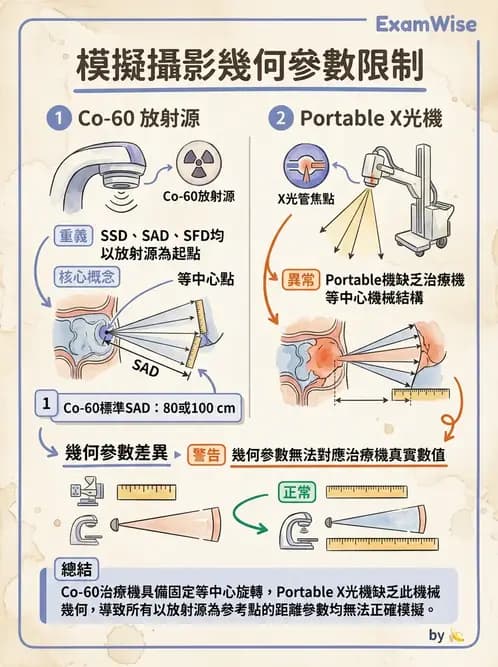 ExamWise

模擬攝影幾何參數限制

1 Co-60 放射源

Co-60放射源

重義 SSD、SAD、SFD均以放射源為起點

核心概念

等中心點

SAD

1 Co-60標準SAD：80或100 cm

2 Portable X光機

X光管焦點

異常 Portable機缺乏治療機等中心機械結構

幾何參數差異

警告 幾何參數無法對應治療機真實數值

正常

總結

Co-60治療機具備固定等中心旋轉，Portable X光機缺乏此機械幾何，導致所有以放射源為參考點的距離參數均無法正確模擬。

by