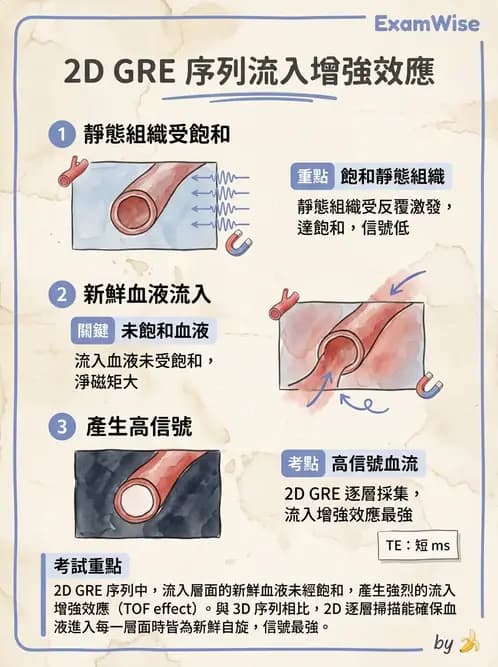 ExamWise

2D GRE 序列流入增強效應

1 靜態組織受飽和

重點 飽和靜態組織

靜態組織受反覆激發，達飽和，信號低

2 新鮮血液流入

關鍵 未飽和血液

流入血液未受飽和，淨磁矩大

3 產生高信號

考點 高信號血流

2D GRE 逐層採集，流入增強效應最強

TE：短 ms

考試重點

2D GRE 序列中，流入層面的新鮮血液未經飽和，產生強烈的流入增強效應（TOF effect）。與 3D 序列相比，2D 逐層掃描能確保血液進入每一層面時皆為新鮮自旋，信號最強。

by