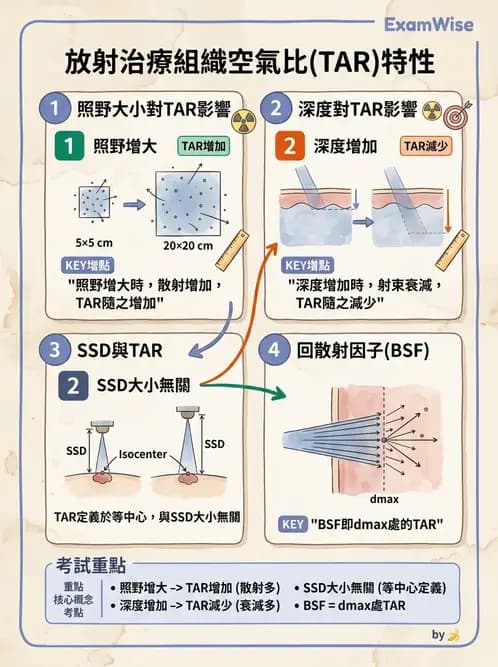 ExamWise

放射治療組織空氣比(TAR)特性

1 照野大小對TAR影響

1 照野增大 TAR增加

5×5 cm
20×20 cm

KEY增點
"照野增大時，散射增加，TAR隨之增加"

2 深度對TAR影響

2 深度增加 TAR減少

KEY增點
"深度增加時，射束衰減，TAR隨之減少"

3 SSD與TAR

2 SSD大小無關

SSD
Isocenter
SSD

TAR定義於等中心，與SSD大小無關

4 回散射因子(BSF)

dmax

KEY "BSF即dmax處的TAR"

考試重點

重點
核心概念
考點

• 照野增大 -> TAR增加 (散射多)
• 深度增加 -> TAR減少 (衰減多)
• SSD大小無關 (等中心定義)
• BSF = dmax處TAR

by