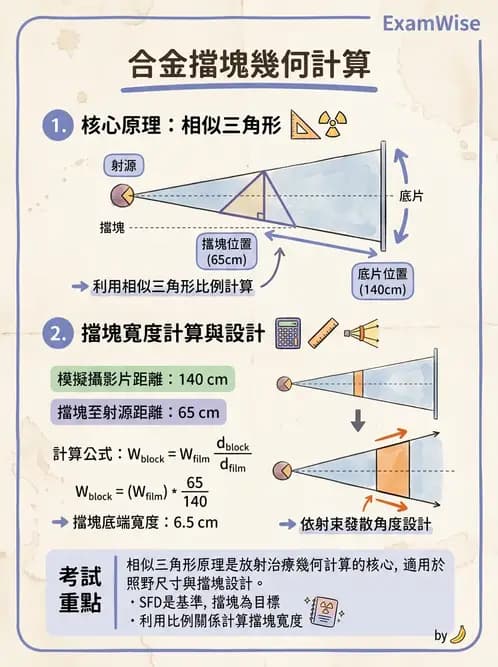 ExamWise

合金擋塊幾何計算

1. 核心原理：相似三角形

射源

擋塊

底片

擋塊位置 (65cm)

底片位置 (140cm)

→ 利用相似三角形比例計算

2. 擋塊寬度計算與設計

模擬攝影片距離：140 cm

擋塊至射源距離：65 cm

計算公式：$W_{block} = W_{film} \frac{d_{block}}{d_{film}}$

$W_{block} = (W_{film}) * \frac{65}{140}$

→ 擋塊底端寬度：6.5 cm

→ 依射束發散角度設計

考試重點

相似三角形原理是放射治療幾何計算的核心, 適用於照野尺寸與擋塊設計。
・SFD是基準, 擋塊為目標
・利用比例關係計算擋塊寬度

by