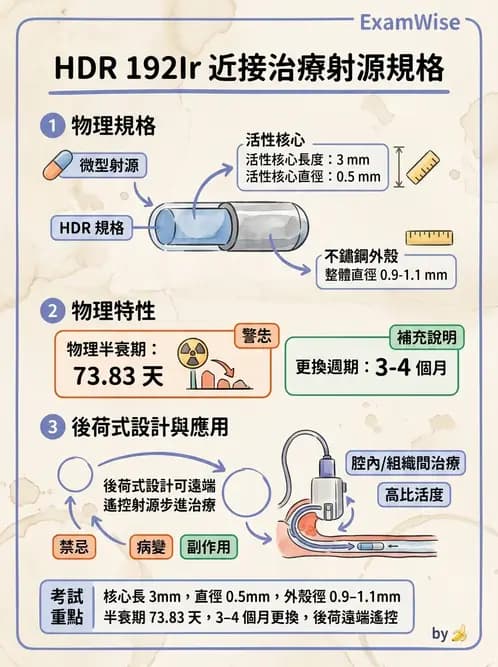 ExamWise

HDR 192Ir 近接治療射源規格

1 物理規格

微型射源

HDR 規格

活性核心
活性核心長度：3 mm
活性核心直徑：0.5 mm

不鏽鋼外殼
整體直徑 0.9-1.1 mm

2 物理特性

警告
物理半衰期：
73.83 天

補充說明
更換週期：3-4 個月

3 後荷式設計與應用

後荷式設計可遠端遙控射源步進治療

禁忌
病變
副作用

腔內/組織間治療
高比活度

考試重點
核心長 3mm，直徑 0.5mm，外殼徑 0.9–1.1mm
半衰期 73.83 天，3–4 個月更換，後荷遠端遙控

by