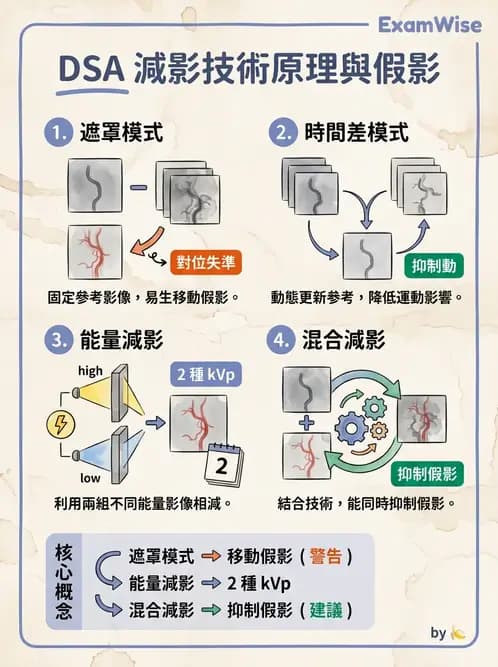 ExamWise

DSA 減影技術原理與假影

1. 遮罩模式

對位失準

固定參考影像，易生移動假影。

2. 時間差模式

抑制動

動態更新參考，降低運動影響。

3. 能量減影

high

low

2 種 kVp

2

利用兩組不同能量影像相減。

4. 混合減影

抑制假影

結合技術，能同時抑制假影。

核心概念

遮罩模式 → 移動假影（警告）

能量減影 → 2 種 kVp

混合減影 → 抑制假影（建議）

by