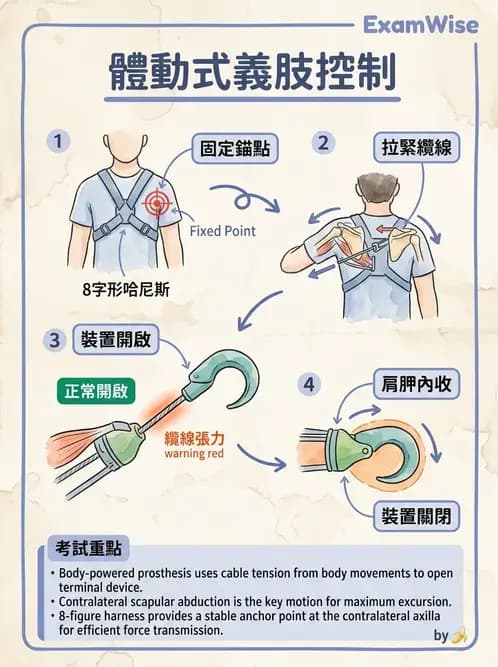 ExamWise

體動式義肢控制

1

固定錨點

Fixed Point

8字形哈尼斯

2

拉緊纜線

3

裝置開啟

正常開啟

纜線張力
warning red

4

肩胛內收

裝置關閉

考試重點

• Body-powered prosthesis uses cable tension from body movements to open terminal device.
• Contralateral scapular abduction is the key motion for maximum excursion.
• 8-figure harness provides a stable anchor point at the contralateral axilla for efficient force transmission.

by