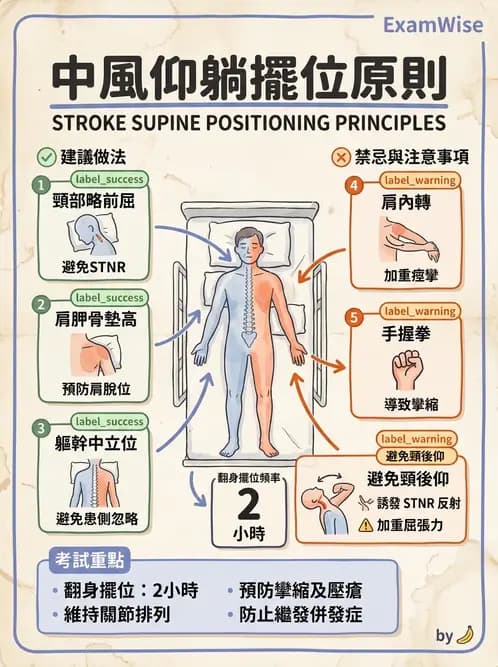 ExamWise

中風仰躺擺位原則

STROKE SUPINE POSITIONING PRINCIPLES

建議做法

1 label_success
頸部略前屈
避免STNR

2 label_success
肩胛骨墊高
預防肩脫位

3 label_success
軀幹中立位
避免患側忽略

禁忌與注意事項

4 label_warning
肩內轉
加重痙攣

5 label_warning
手握拳
導致攣縮

label_warning
避免頸後仰
避免頸後仰
誘發 STNR 反射
加重屈張力

翻身擺位頻率
2
小時

考試重點
• 翻身擺位：2小時
• 維持關節排列
• 預防攣縮及壓瘡
• 防止繼發併發症

by