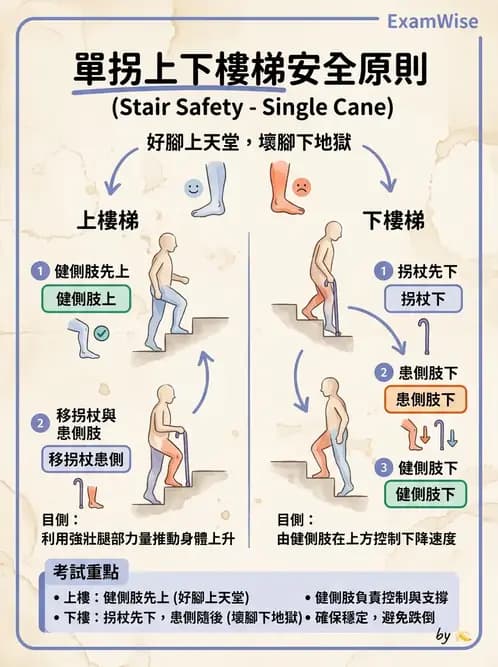 ExamWise

單拐上下樓梯安全原則
(Stair Safety - Single Cane)

好腳上天堂，壞腳下地獄

上樓梯

1 健側肢先上
健側肢上

2 移拐杖與患側肢
移拐杖患側

目側：
利用強壯腿部力量推動身體上升

下樓梯

1 拐杖先下
拐杖下

2 患側肢下
患側肢下

3 健側肢下
健側肢下

目側：
由健側肢在上方控制下降速度

考試重點
• 上樓：健側肢先上 (好腳上天堂)
• 下樓：拐杖先下，患側隨後 (壞腳下地獄)
• 健側肢負責控制與支撐
• 確保穩定，避免跌倒

by