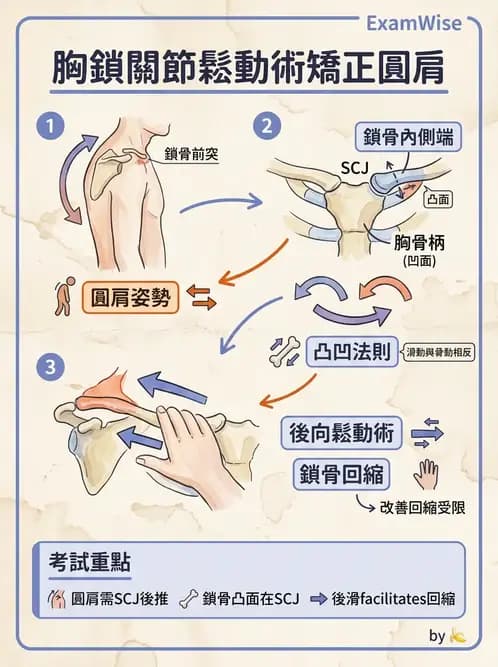 ExamWise

胸鎖關節鬆動術矯正圓肩

1

鎖骨前突

2

鎖骨內側端

SCJ

凸面

胸骨柄
(凹面)

圓肩姿勢

凸凹法則

滑動與骨動相反

3

後向鬆動術

鎖骨回縮

改善回縮受限

考試重點

圓肩需SCJ後推　鎖骨凸面在SCJ　後滑facilitates回縮

by