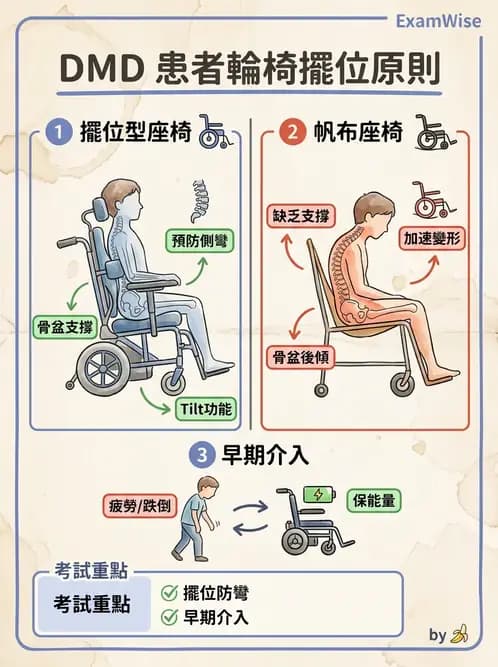 ExamWise

DMD 患者輪椅擺位原則

1 擺位型座椅

預防側彎

骨盆支撐

Tilt功能

2 帆布座椅

缺乏支撐

加速變形

骨盆後傾

3 早期介入

疲勞/跌倒

保能量

考試重點

考試重點

擺位防彎

早期介入

by