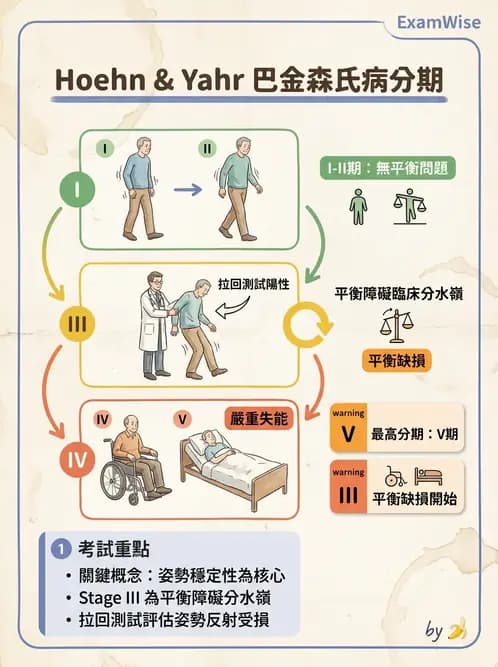 ExamWise

Hoehn & Yahr 巴金森氏病分期

I

I

II

I-II期：無平衡問題

III

拉回測試陽性

平衡障礙臨床分水嶺

平衡缺損

IV

IV

V

嚴重失能

warning
V
最高分期：V期

warning
III
平衡缺損開始

1 考試重點
• 關鍵概念：姿勢穩定性為核心
• Stage III 為平衡障礙分水嶺
• 拉回測試評估姿勢反射受損

by