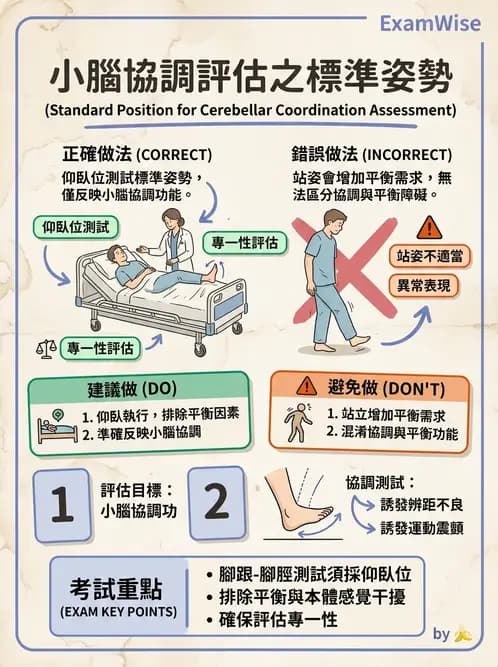 ExamWise

小腦協調評估之標準姿勢

(Standard Position for Cerebellar Coordination Assessment)

正確做法 (CORRECT)

仰臥位測試標準姿勢，僅反映小腦協調功能。

仰臥位測試

專一性評估

專一性評估

錯誤做法 (INCORRECT)

站姿會增加平衡需求，無法區分協調與平衡障礙。

站姿不適當

異常表現

建議做 (DO)

1. 仰臥執行，排除平衡因素
2. 準確反映小腦協調

避免做 (DON'T)

1. 站立增加平衡需求
2. 混淆協調與平衡功能

1

評估目標：小腦協調功

2

協調測試：

誘發辨距不良

誘發運動震顫

考試重點
(EXAM KEY POINTS)

• 腳跟-腳脛測試須採仰臥位
• 排除平衡與本體感覺干擾
• 確保評估專一性

by