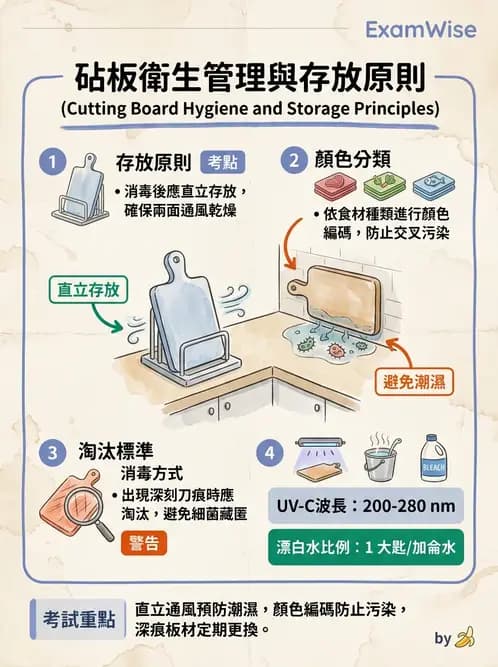 ExamWise

砧板衛生管理與存放原則
(Cutting Board Hygiene and Storage Principles)

1 存放原則 考點
• 消毒後應直立存放，確保兩面通風乾燥

2 顏色分類
• 依食材種類進行顏色編碼，防止交叉污染

直立存放

避免潮濕

3 淘汰標準
消毒方式
• 出現深刻刀痕時應淘汰，避免細菌藏匿
警告

4
BLEACH

UV-C波長：200-280 nm

漂白水比例：1 大匙/加侖水

考試重點 直立通風預防潮濕，顏色編碼防止污染，深痕板材定期更換。

by