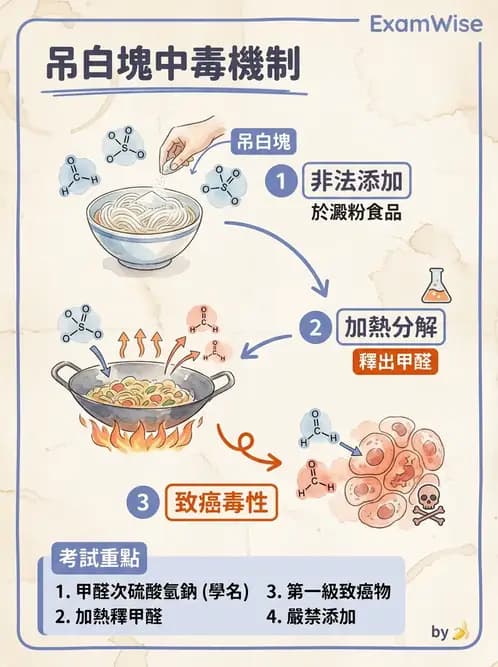 ExamWise

吊白塊中毒機制

吊白塊

1 非法添加
於澱粉食品

2 加熱分解
釋出甲醛

3 致癌毒性

考試重點
1. 甲醛次硫酸氫鈉 (學名)
2. 加熱釋甲醛
3. 第一級致癌物
4. 嚴禁添加

by