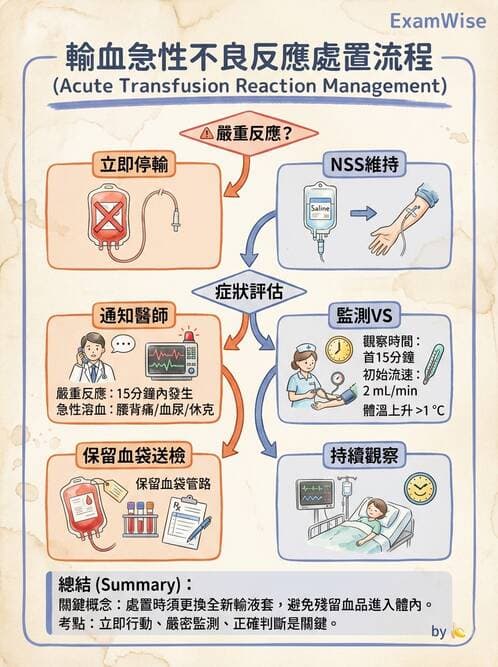 ExamWise

輸血急性不良反應處置流程
(Acute Transfusion Reaction Management)

嚴重反應？

立即停輸

NSS維持

Saline

症狀評估

通知醫師

嚴重反應：15分鐘內發生
急性溶血：腰背痛/血尿/休克

監測VS

觀察時間：
首15分鐘
初始流速：
2 mL/min
體溫上升 >1 °C

保留血袋送檢

保留血袋管路

持續觀察

總結 (Summary)：
關鍵概念：處置時須更換全新輸液套，避免殘留血品進入體內。
考點：立即行動、嚴密監測、正確判斷是關鍵。

by