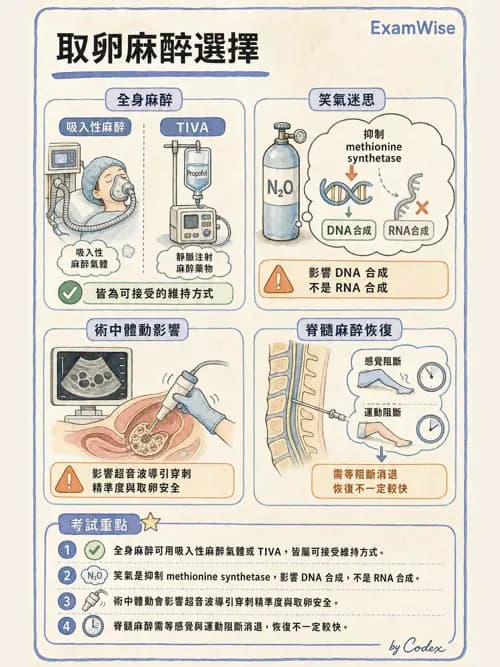 ExamWise

取卵麻醉選擇

全身麻醉

吸入性麻醉

TIVA

Propofol

吸入性麻醉氣體

靜脈注射麻醉藥物

皆為可接受的維持方式

笑氣迷思

$N_2O$

抑制 methionine synthetase

DNA合成

RNA合成

影響 DNA 合成
不是 RNA 合成

術中體動影響

影響超音波導引穿刺精準度與取卵安全

脊髓麻醉恢復

感覺阻斷

運動阻斷

需等阻斷消退
恢復不一定較快

考試重點

1 全身麻醉可用吸入性麻醉氣體或 TIVA，皆屬可接受維持方式。

2 $N_2O$ 笑氣是抑制 methionine synthetase，影響 DNA 合成，不是 RNA 合成。

3 術中體動會影響超音波導引穿刺精準度與取卵安全。

4 脊髓麻醉需等感覺與運動阻斷消退，恢復不一定較快。

by Codex