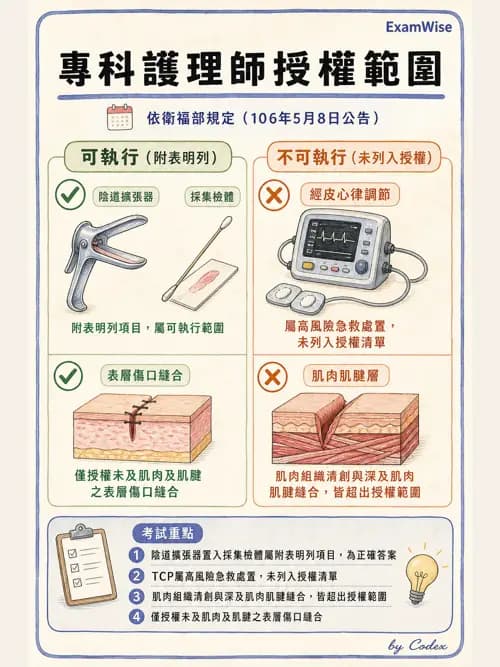 ExamWise

專科護理師授權範圍

依衛福部規定（106年5月8日公告）

可執行（附表明列）

陰道擴張器

採集檢體

附表明列項目，屬可執行範圍

表層傷口縫合

僅授權未及肌肉及肌腱之表層傷口縫合

不可執行（未列入授權）

經皮心律調節

屬高風險急救處置，未列入授權清單

肌肉肌腱層

肌肉組織清創與深及肌肉肌腱縫合，皆超出授權範圍

考試重點

1 陰道擴張器置入採集檢體屬附表明列項目，為正確答案

2 TCP屬高風險急救處置，未列入授權清單

3 肌肉組織清創與深及肌肉肌腱縫合，皆超出授權範圍

4 僅授權未及肌肉及肌腱之表層傷口縫合

by Codex