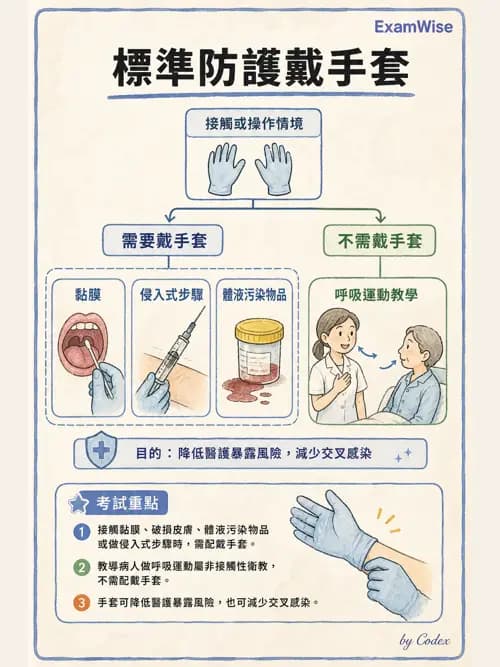 ExamWise

標準防護戴手套

接觸或操作情境

需要戴手套

不需戴手套

黏膜

侵入式步驟

體液污染物品

呼吸運動教學

目的：降低醫護暴露風險，減少交叉感染

考試重點

1 接觸黏膜、破損皮膚、體液污染物品或做侵入式步驟時，需配戴手套。

2 教導病人做呼吸運動屬非接觸性衛教，不需配戴手套。

3 手套可降低醫護暴露風險，也可減少交叉感染。

by Codex