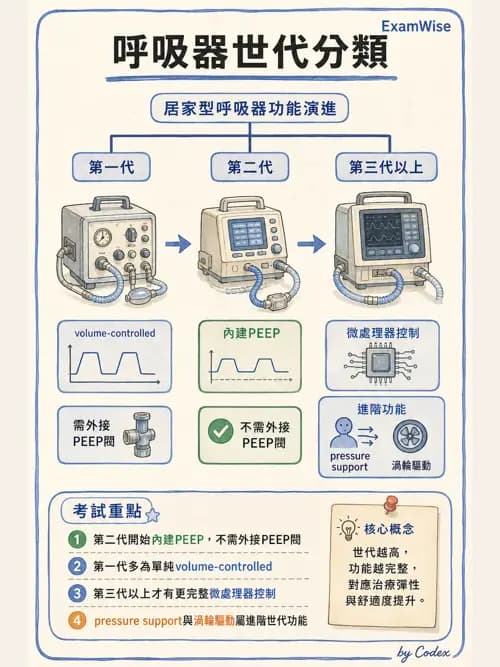 ExamWise

呼吸器世代分類

居家型呼吸器功能演進

第一代

第二代

第三代以上

volume-controlled

內建PEEP

微處理器控制

需外接 PEEP閥

不需外接 PEEP閥

進階功能

pressure support

渦輪驅動

考試重點

1 第二代開始內建PEEP，不需外接PEEP閥

2 第一代多為單純volume-controlled

3 第三代以上才有更完整微處理器控制

4 pressure support與渦輪驅動屬進階世代功能

核心概念

世代越高，功能越完整，對應治療彈性與舒適度提升。

by Codex