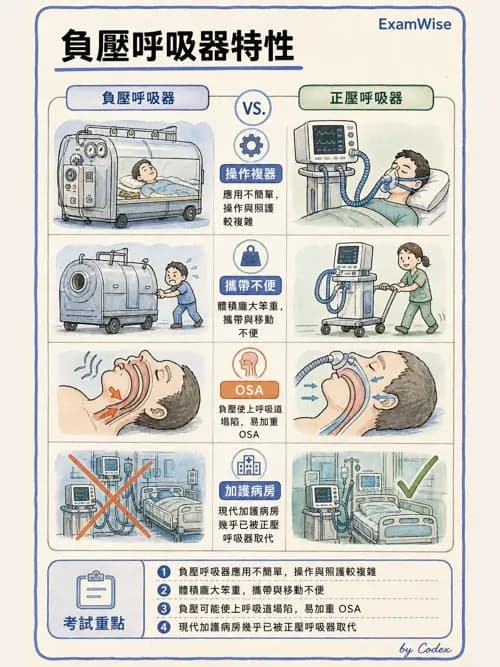 ExamWise

負壓呼吸器特性

負壓呼吸器

VS.

正壓呼吸器

操作複雜

應用不簡單，操作與照護較複雜

攜帶不便

體積龐大笨重，攜帶與移動不便

OSA

負壓使上呼吸道塌陷，易加重 OSA

加護病房

現代加護病房幾乎已被正壓呼吸器取代

考試重點

1 負壓呼吸器應用不簡單，操作與照護較複雜
2 體積龐大笨重，攜帶與移動不便
3 負壓可能使上呼吸道塌陷，易加重 OSA
4 現代加護病房幾乎已被正壓呼吸器取代

by Codex