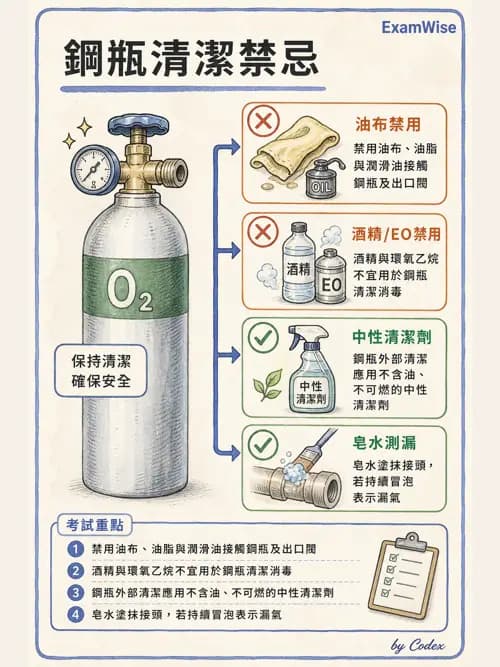 ExamWise

鋼瓶清潔禁忌

$O_2$

保持清潔
確保安全

油布禁用
禁用油布、油脂與潤滑油接觸鋼瓶及出口閥

OIL

酒精/EO禁用
酒精與環氧乙烷不宜用於鋼瓶清潔消毒

酒精
EO

中性清潔劑
鋼瓶外部清潔應用不含油、不可燃的中性清潔劑

中性清潔劑

皂水測漏
皂水塗抹接頭，若持續冒泡表示漏氣

考試重點
1 禁用油布、油脂與潤滑油接觸鋼瓶及出口閥
2 酒精與環氧乙烷不宜用於鋼瓶清潔消毒
3 鋼瓶外部清潔應用不含油、不可燃的中性清潔劑
4 皂水塗抹接頭，若持續冒泡表示漏氣

by Codex