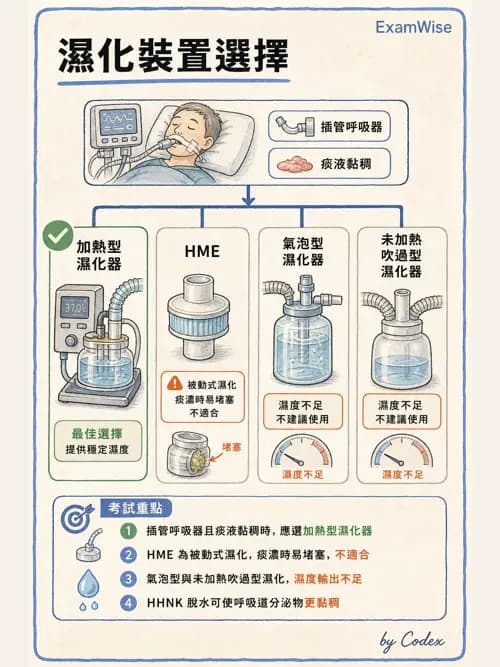 ExamWise

濕化裝置選擇

插管呼吸器

痰液黏稠

加熱型濕化器

37.0°

最佳選擇
提供穩定濕度

HME

被動式濕化
痰濃時易堵塞
不適合

堵塞

氣泡型濕化器

濕度不足
不建議使用

濕度不足

未加熱吹過型濕化器

濕度不足
不建議使用

濕度不足

考試重點

1 插管呼吸器且痰液黏稠時，應選加熱型濕化器

2 HME 為被動式濕化，痰濃時易堵塞，不適合

3 氣泡型與未加熱吹過型濕化，濕度輸出不足

4 HHNK 脫水可使呼吸道分泌物更黏稠

by Codex