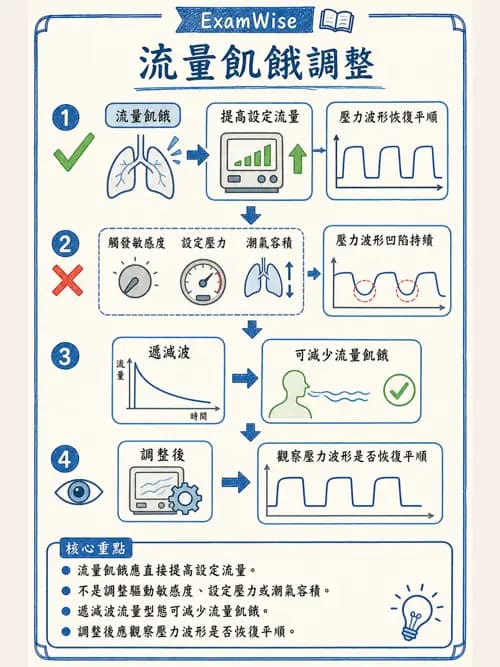 ExamWise

流量飢餓調整

1

流量飢餓

提高設定流量

壓力波形恢復平順

2

觸發敏感度

設定壓力

潮氣容積

壓力波形凹陷持續

3

遞減波

流量

時間

可減少流量飢餓

4

調整後

觀察壓力波形是否恢復平順

核心重點

流量飢餓應直接提高設定流量。

不是調整驅動敏感度、設定壓力或潮氣容積。

遞減波流量型態可減少流量飢餓。

調整後應觀察壓力波形是否恢復平順。