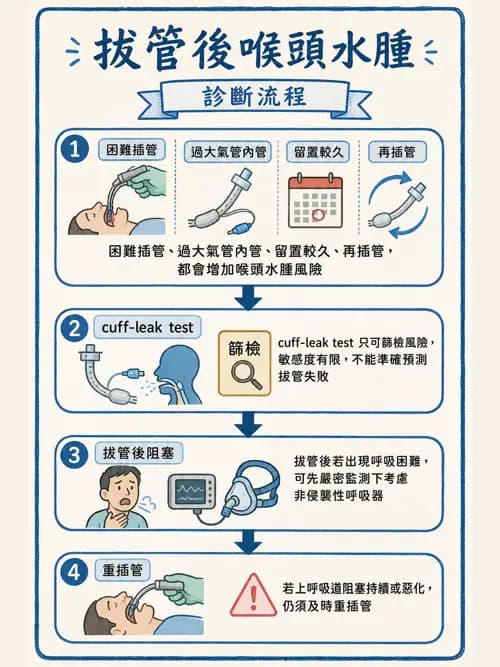 拔管後喉頭水腫

診斷流程

1 困難插管 過大氣管內管 留置較久 再插管

困難插管、過大氣管內管、留置較久、再插管，都會增加喉頭水腫風險

2 cuff-leak test

篩檢

cuff-leak test 只可篩檢風險，敏感度有限，不能準確預測拔管失敗

3 拔管後阻塞

拔管後若出現呼吸困難，可先嚴密監測下考慮非侵襲性呼吸器

4 重插管

若上呼吸道阻塞持續或惡化，仍須及時重插管