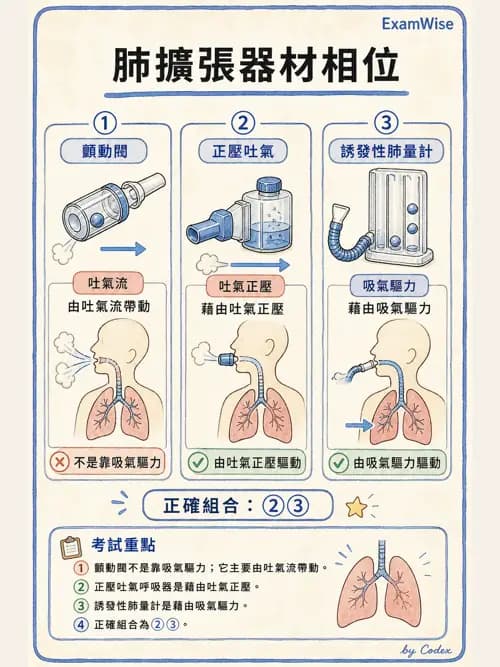 ExamWise

肺擴張器材相位

①
顫動閥

吐氣流
由吐氣流帶動

✕ 不是靠吸氣驅力

②
正壓吐氣

吐氣正壓
藉由吐氣正壓

✓ 由吐氣正壓驅動

③
誘發性肺量計

吸氣驅力
藉由吸氣驅力

✓ 由吸氣驅力驅動

正確組合：②③

考試重點
① 顫動閥不是靠吸氣驅力；它主要由吐氣流帶動。
② 正壓吐氣呼吸器是藉由吐氣正壓。
③ 誘發性肺量計是藉由吸氣驅力。
④ 正確組合為②③。

by Codex