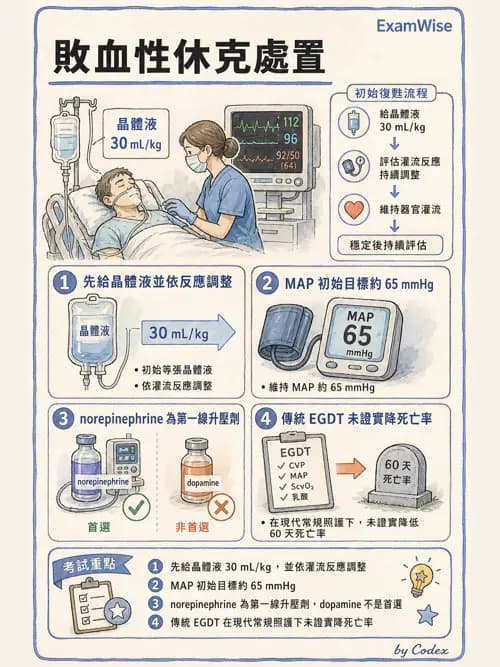 ExamWise

敗血性休克處置

晶體液
30 mL/kg

112
96
92/50
(64)

初始復甦流程

給晶體液
30 mL/kg

評估灌流反應
持續調整

維持器官灌流

穩定後持續評估

1 先給晶體液並依反應調整

晶體液

30 mL/kg

• 初始等張晶體液
• 依灌流反應調整

2 MAP 初始目標約 65 mmHg

MAP
65
mmHg

• 維持 MAP 約 65 mmHg

3 norepinephrine 為第一線升壓劑

norepinephrine

dopamine

首選

非首選

4 傳統 EGDT 未證實降死亡率

EGDT
✓ CVP
✓ MAP
✓ $ScvO_2$
✓ 乳酸

60 天
死亡率

• 在現代常規照護下，未證實降低 60 天死亡率

考試重點

1 先給晶體液 30 mL/kg，並依灌流反應調整
2 MAP 初始目標約 65 mmHg
3 norepinephrine 為第一線升壓劑，dopamine 不是首選
4 傳統 EGDT 在現代常規照護下未證實降死亡率

by Codex