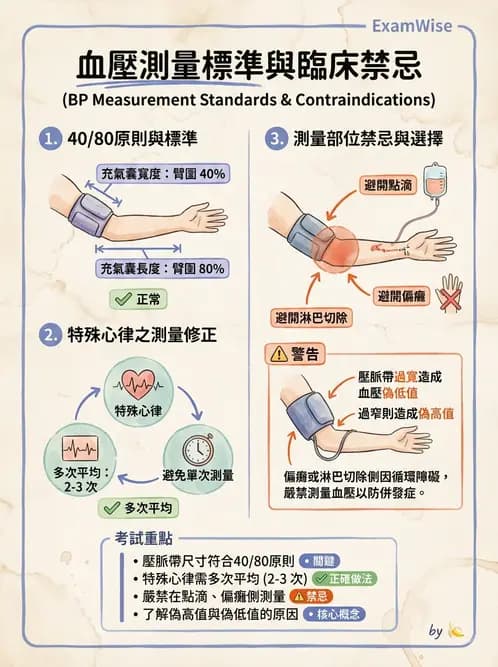 ExamWise

血壓測量標準與臨床禁忌
(BP Measurement Standards & Contraindications)

1. 40/80原則與標準

充氣囊寬度：臂圍 40%

充氣囊長度：臂圍 80%

正常

2. 特殊心律之測量修正

特殊心律

避免單次測量

多次平均：2-3 次

多次平均

3. 測量部位禁忌與選擇

避開點滴

避開偏癱

避開淋巴切除

警告

壓脈帶過寬造成血壓偽低值

過窄則造成偽高值

偏癱或淋巴切除側因循環障礙，嚴禁測量血壓以防併發症。

考試重點

• 壓脈帶尺寸符合40/80原則 關鍵
• 特殊心律需多次平均 (2-3 次) 正確做法
• 嚴禁在點滴、偏癱側測量 禁忌
• 了解偽高值與偽低值的原因 核心概念

by