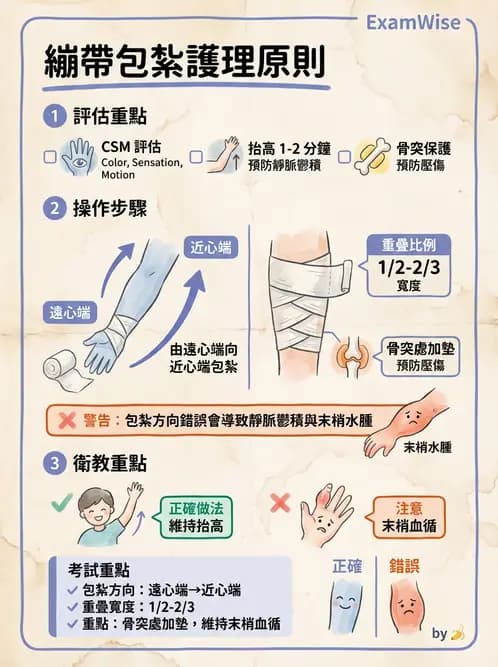 ExamWise

繃帶包紮護理原則

1 評估重點

CSM 評估
Color, Sensation, Motion

抬高 1-2 分鐘
預防靜脈鬱積

骨突保護
預防壓傷

2 操作步驟

近心端

遠心端

由遠心端向近心端包紮

重疊比例
1/2-2/3
寬度

骨突處加墊
預防壓傷

警告：包紮方向錯誤會導致靜脈鬱積與末梢水腫

末梢水腫

3 衛教重點

正確做法
維持抬高

注意
末梢血循

考試重點
✓ 包紮方向：遠心端→近心端
✓ 重疊寬度：1/2-2/3
✓ 重點：骨突處加墊，維持末梢血循

正確

錯誤

by