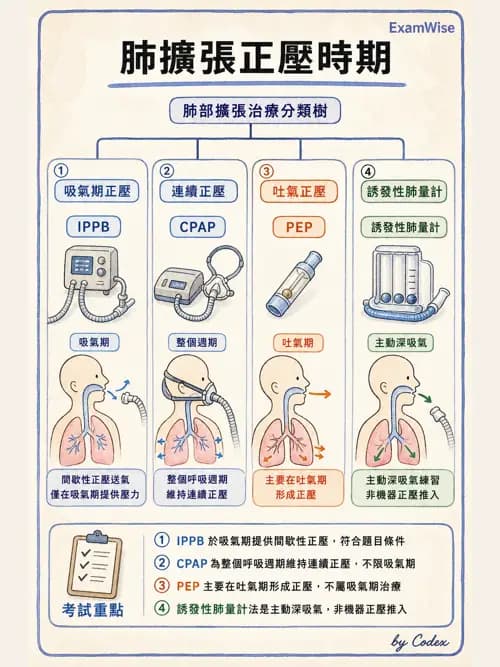 ExamWise

肺擴張正壓時期

肺部擴張治療分類樹

①
吸氣期正壓
IPPB
吸氣期
間歇性正壓送氣
僅在吸氣期提供壓力

②
連續正壓
CPAP
整個週期
整個呼吸週期
維持連續正壓

③
吐氣正壓
PEP
吐氣期
主要在吐氣期
形成正壓

④
誘發性肺量計
誘發性肺量計
主動深吸氣
主動深吸氣練習
非機器正壓推入

考試重點

① IPPB 於吸氣期提供間歇性正壓，符合題目條件
② CPAP 為整個呼吸週期維持連續正壓，不限吸氣期
③ PEP 主要在吐氣期形成正壓，不屬吸氣期治療
④ 誘發性肺量計法是主動深吸氣，非機器正壓推入

by Codex