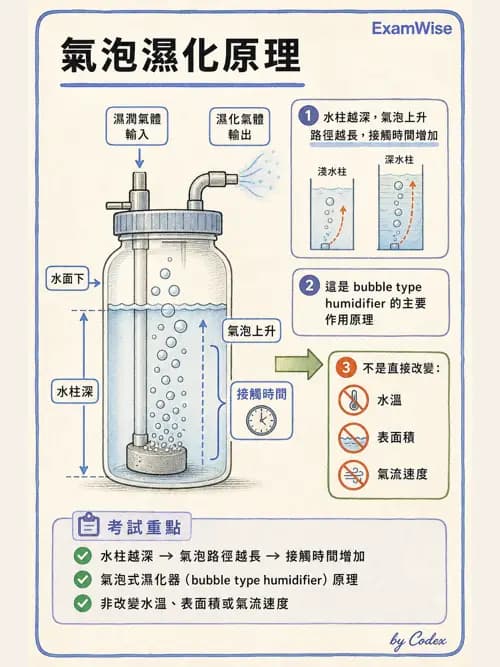 ExamWise

氣泡濕化原理

濕潤氣體輸入

濕化氣體輸出

水面下

水柱深

氣泡上升

接觸時間

1 水柱越深，氣泡上升路徑越長，接觸時間增加

淺水柱

深水柱

2 這是 bubble type humidifier 的主要作用原理

3 不是直接改變：

水溫

表面積

氣流速度

考試重點

水柱越深 → 氣泡路徑越長 → 接觸時間增加

氣泡式濕化器（bubble type humidifier）原理

非改變水溫、表面積或氣流速度

by Codex