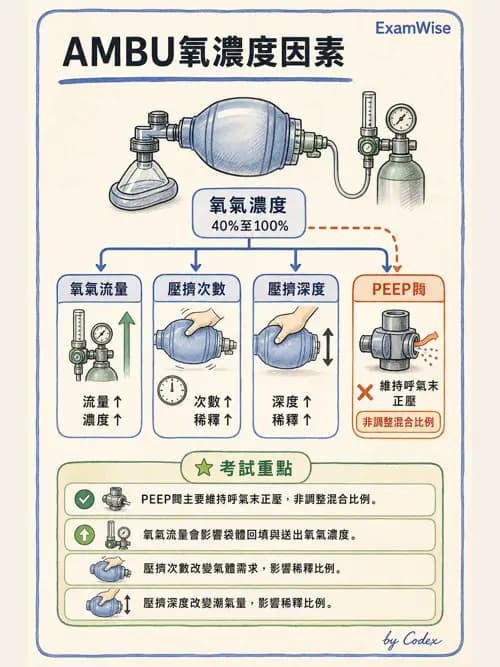 ExamWise

AMBU氧濃度因素

氧氣濃度
40%至100%

氧氣流量

流量 ↑
濃度 ↑

壓擠次數

次數 ↑
稀釋 ↑

壓擠深度

深度 ↑
稀釋 ↑

PEEP閥

維持呼氣末正壓

非調整混合比例

考試重點

PEEP閥主要維持呼氣末正壓，非調整混合比例。

氧氣流量會影響袋體回填與送出氧氣濃度。

壓擠次數改變氣體需求，影響稀釋比例。

壓擠深度改變潮氣量，影響稀釋比例。

by Codex