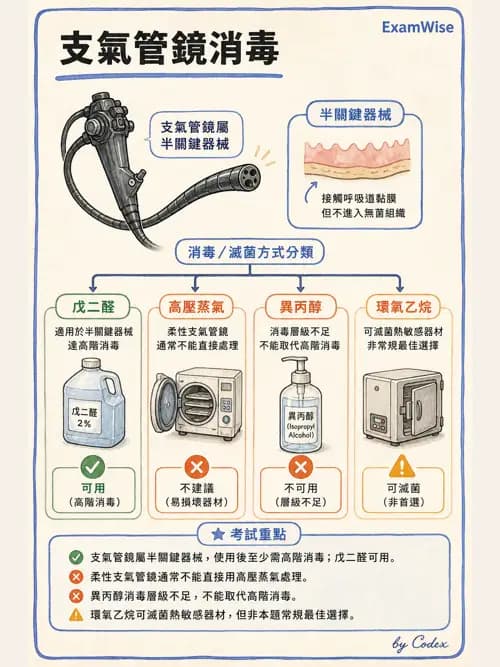 ExamWise

支氣管鏡消毒

支氣管鏡屬半關鍵器械

半關鍵器械

接觸呼吸道黏膜
但不進入無菌組織

消毒／滅菌方式分類

戊二醛
適用於半關鍵器械
達高階消毒
戊二醛
2%
可用
（高階消毒）

高壓蒸氣
柔性支氣管鏡
通常不能直接處理
不建議
（易損壞器材）

異丙醇
消毒層級不足
不能取代高階消毒
異丙醇
(Isopropyl Alcohol)
不可用
（層級不足）

環氧乙烷
可滅菌熱敏感器材
非常規最佳選擇
可滅菌
（非首選）

考試重點

支氣管鏡屬半關鍵器械，使用後至少需高階消毒；戊二醛可用。
柔性支氣管鏡通常不能直接用高壓蒸氣處理。
異丙醇消毒層級不足，不能取代高階消毒。
環氧乙烷可滅菌熱敏感器材，但非本題常規最佳選擇。

by Codex