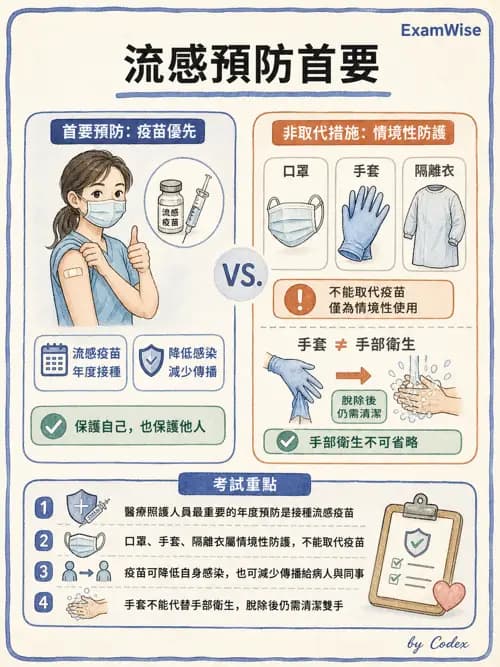 ExamWise

流感預防首要

首要預防：疫苗優先

流感疫苗

流感疫苗
年度接種

降低感染
減少傳播

保護自己，也保護他人

VS.

非取代措施：情境性防護

口罩

手套

隔離衣

不能取代疫苗
僅為情境性使用

手套 ≠ 手部衛生

脫除後
仍需清潔

手部衛生不可省略

考試重點

1 醫療照護人員最重要的年度預防是接種流感疫苗

2 口罩、手套、隔離衣屬情境性防護，不能取代疫苗

3 疫苗可降低自身感染，也可減少傳播給病人與同事

4 手套不能代替手部衛生，脫除後仍需清潔雙手

by Codex