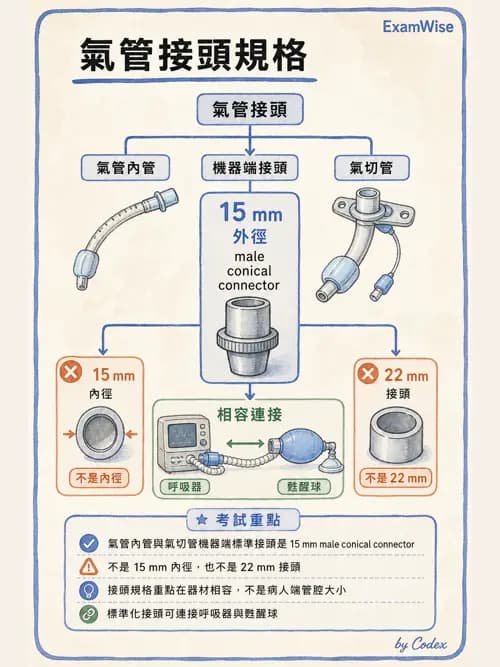 ExamWise

氣管接頭規格

氣管接頭

氣管內管

機器端接頭

氣切管

15 mm
外徑
male
conical
connector

15 mm
內徑

不是內徑

相容連接

呼吸器

甦醒球

22 mm
接頭

不是 22 mm

考試重點

氣管內管與氣切管機器端標準接頭是 15 mm male conical connector

不是 15 mm 內徑，也不是 22 mm 接頭

接頭規格重點在器材相容，不是病人端管腔大小

標準化接頭可連接呼吸器與甦醒球

by Codex