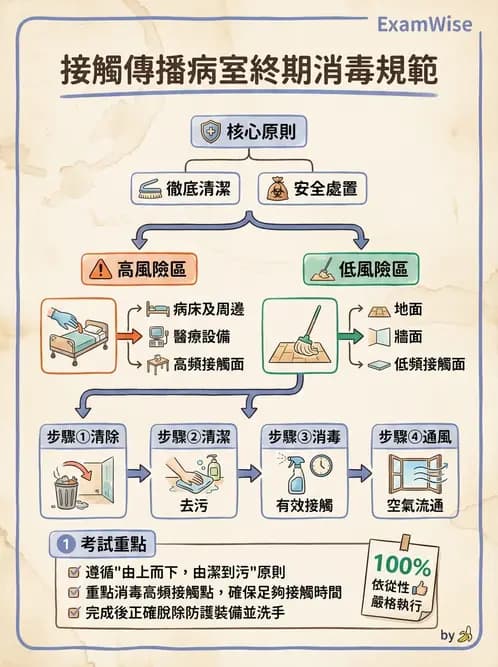 ExamWise

接觸傳播病室終期消毒規範

核心原則

徹底清潔

安全處置

高風險區

病床及周邊

醫療設備

高頻接觸面

低風險區

地面

牆面

低頻接觸面

步驟①清除

步驟②清潔

去污

步驟③消毒

有效接觸

步驟④通風

空氣流通

1 考試重點

遵循"由上而下，由潔到污"原則

重點消毒高頻接觸點，確保足夠接觸時間

完成後正確脫除防護裝備並洗手

100%
依從性
嚴格執行

by