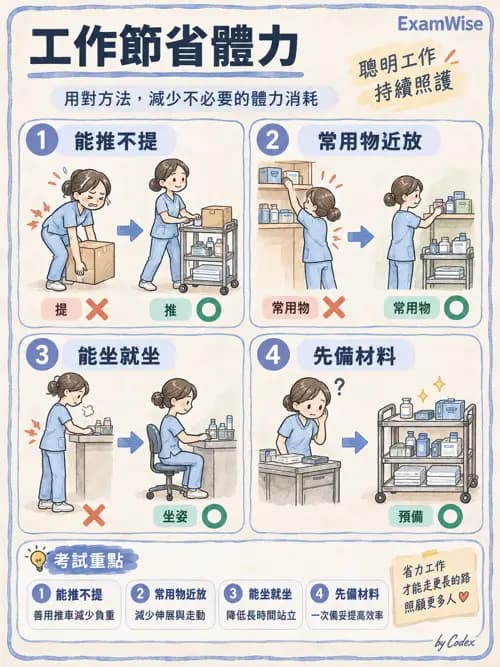 ExamWise

工作節省體力

用對方法，減少不必要的體力消耗

聰明工作
持續照護

1 能推不提

提 ✕

推 ○

2 常用物近放

常用物 ✕

常用物 ○

3 能坐就坐

✕

坐姿 ○

4 先備材料

?

預備 ○

考試重點

1 能推不提
善用推車減少負重

2 常用物近放
減少伸展與走動

3 能坐就坐
降低長時間站立

4 先備材料
一次備妥提高效率

省力工作
才能走更長的路
照顧更多人

by Codex