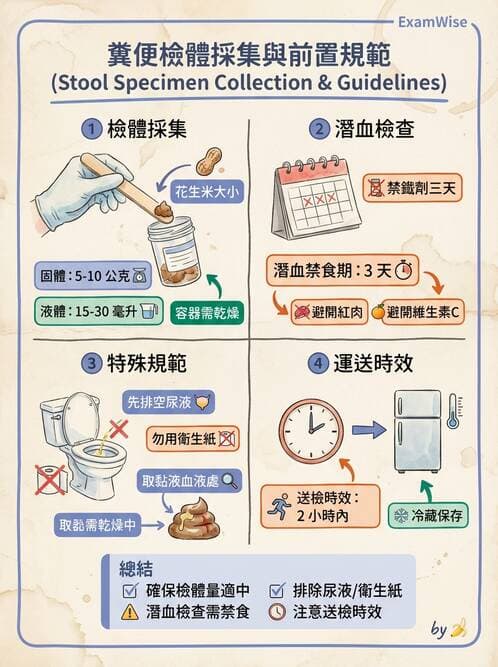 ExamWise

糞便檢體採集與前置規範
(Stool Specimen Collection & Guidelines)

1 檢體採集

花生米大小

固體：5-10 公克

液體：15-30 毫升

容器需乾燥

2 潛血檢查

禁鐵劑三天

潛血禁食期：3 天

避開紅肉

避開維生素C

3 特殊規範

先排空尿液

勿用衛生紙

取黏液血液處

取黏需乾燥中

4 運送時效

送檢時效：2 小時內

冷藏保存

總結

確保檢體量適中

排除尿液/衛生紙

潛血檢查需禁食

注意送檢時效

by